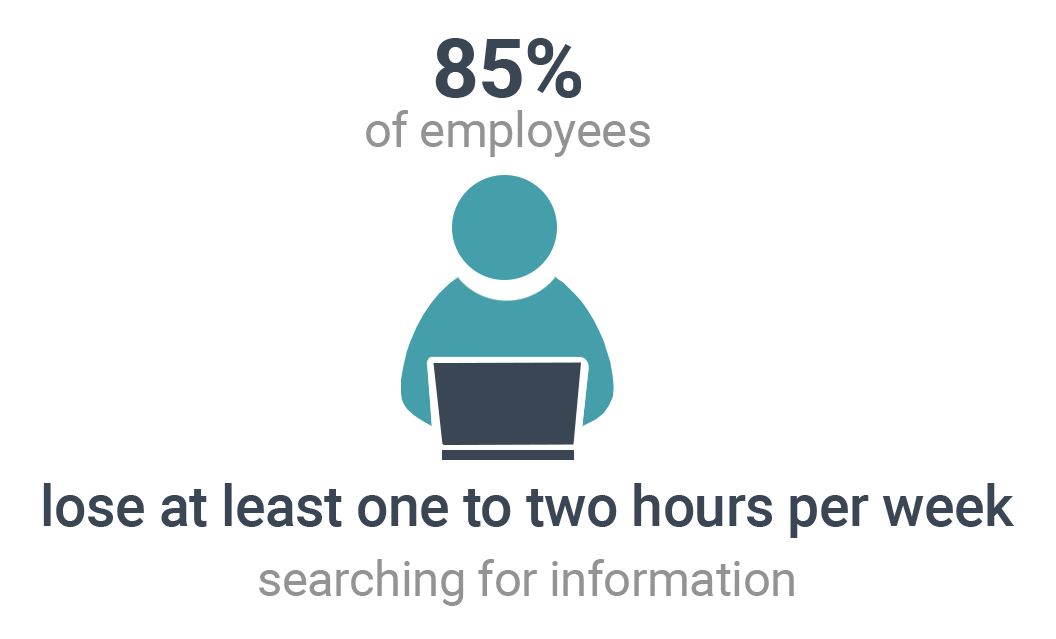 85%
of employees

lose at least one to two hours per week
searching for information